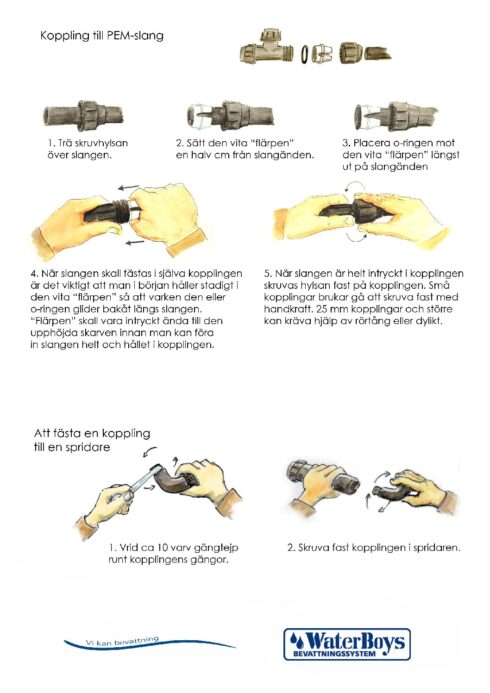 Koppling till PEM-slang

1. Trä skruvhylsan över slangen.

2. Sätt den vita "flärpen" en halv cm från slangänden.

3. Placera o-ringen mot den vita "flärpen" längst ut på slangänden

4. När slangen skall fästas i själva kopplingen är det viktigt att man i början håller stadigt i den vita "flärpen" så att varken den eller o-ringen glider bakåt längs slangen. "Flärpen" skall vara intryckt ända till den upphöjda skarven innan man kan föra in slangen helt och hållet i kopplingen.

5. När slangen är helt intryckt i kopplingen skruvas hylsan fast på kopplingen. Små kopplingar brukar gå att skruva fast med handkraft. 25 mm kopplingar och större kan kräva hjälp av rörtång eller dylikt.

Att fästa en koppling till en spridare

1. Vrid ca 10 varv gängtejp runt kopplingens gängor.

2. Skruva fast kopplingen i spridaren.

Vi kan bevattning

WaterBoys
BEVATTNINGSSYSTEM