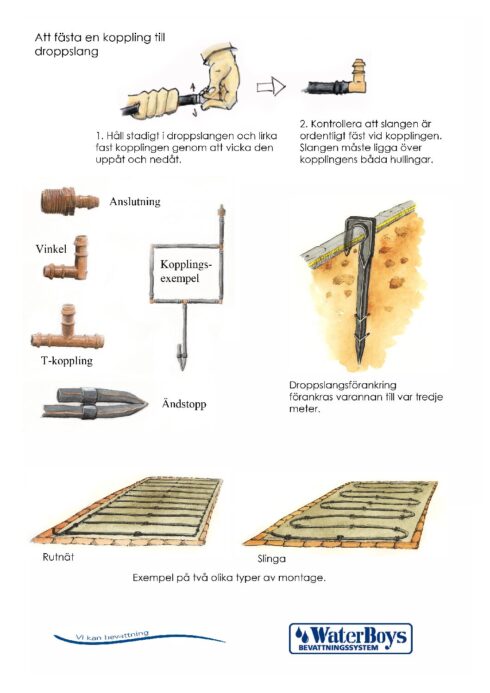 Att fästa en koppling till droppslang

1. Håll stadigt i droppslangen och lirka fast kopplingen genom att vicka den uppåt och nedåt.

2. Kontrollera att slangen är ordentligt fäst vid kopplingen. Slangen måste ligga över kopplingens båda hullingar.

Anslutning

Vinkel

T-koppling

Ändstopp

Kopplings-exempel

Droppslangsförankring förankras varannan till var tredje meter.

Rutnät

Slinga

Exempel på två olika typer av montage.

Vi kan bevattning

WaterBoys BEVATTNINGSSYSTEM