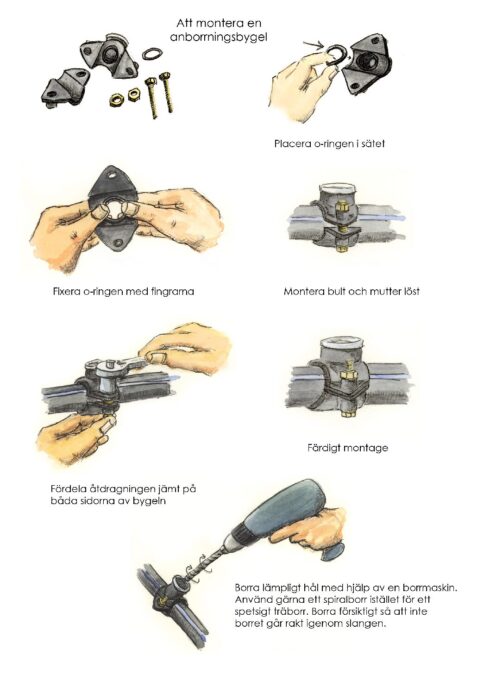 Att montera en anborrningsbygel

Placera o-ringen i sätet

Fixera o-ringen med fingrarna

Montera bult och mutter löst

Fördela åtdragningen jämt på båda sidorna av bygeln

Färdigt montage

Borra lämpligt hål med hjälp av en borrmaskin. Använd gärna ett spiralborr istället för ett spetsigt träborr. Borra försiktigt så att inte borret går rakt igenom slangen.